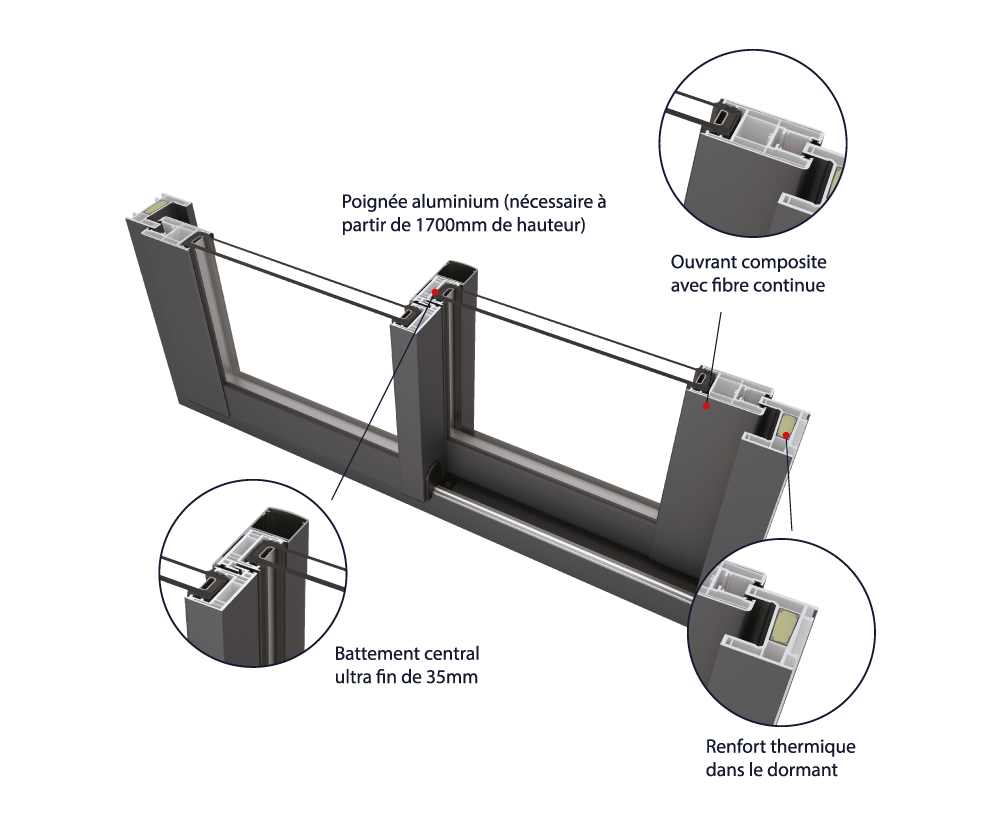 Poignée aluminium (nécessaire à partir de 1700mm de hauteur)

Ouvrant composite avec fibre continue

Battement central ultra fin de 35mm

Renfort thermique dans le dormant